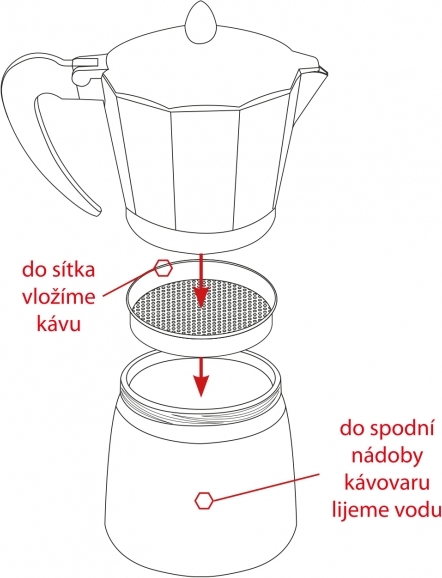 do sítka vložíme kávu

do spodní nádoby kávovaru lijeme vodu